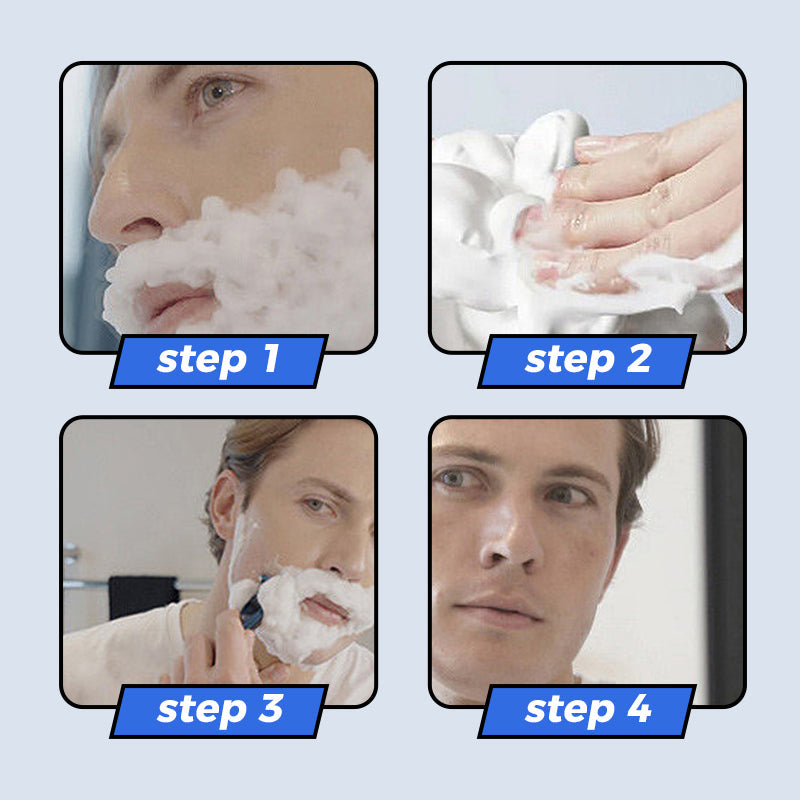 step 1

step 2

step 3

step 4