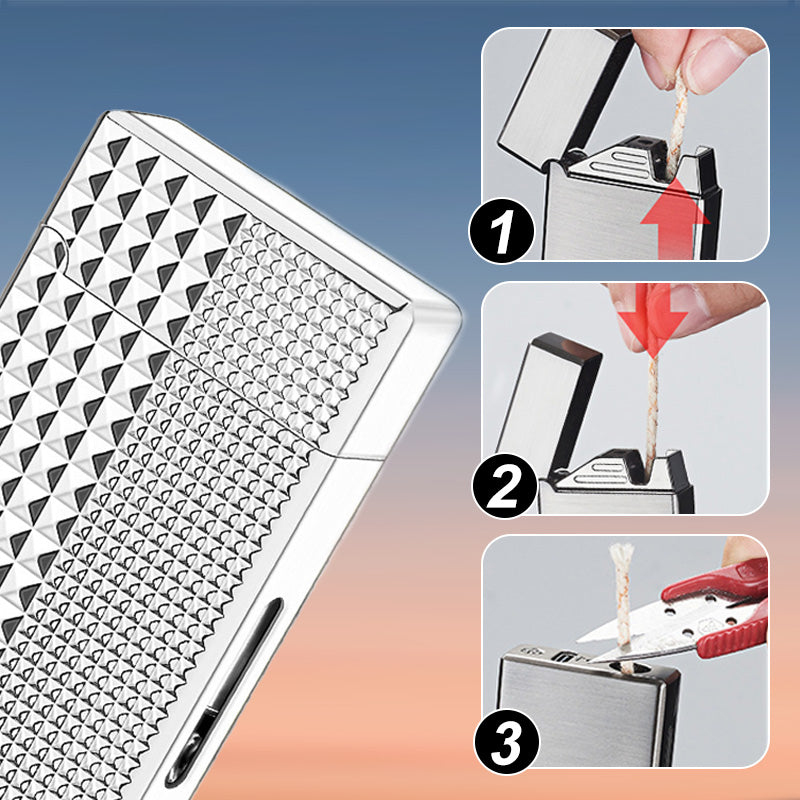 1

2

3